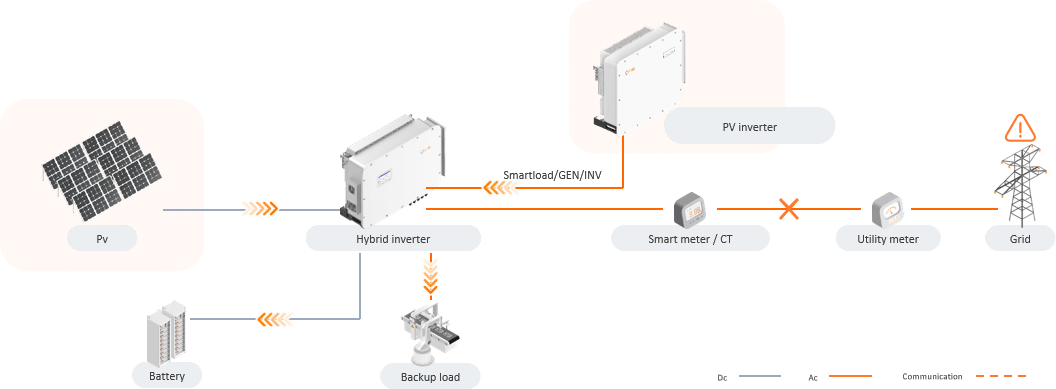 PV inverter

Smartload/GEN/INV

Pv

Hybrid inverter

Smart meter / CT

Utility meter

Grid

Battery

Backup load

Dc

Ac

Communication